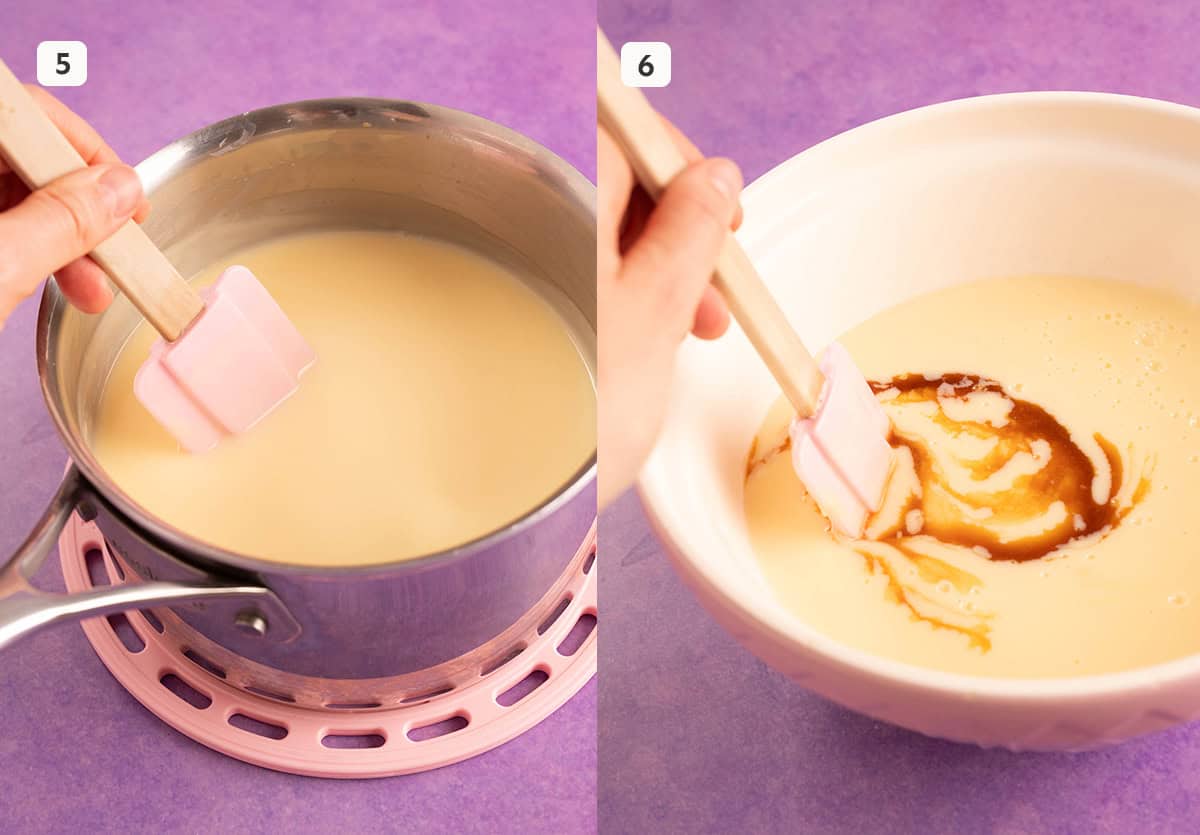 5

6