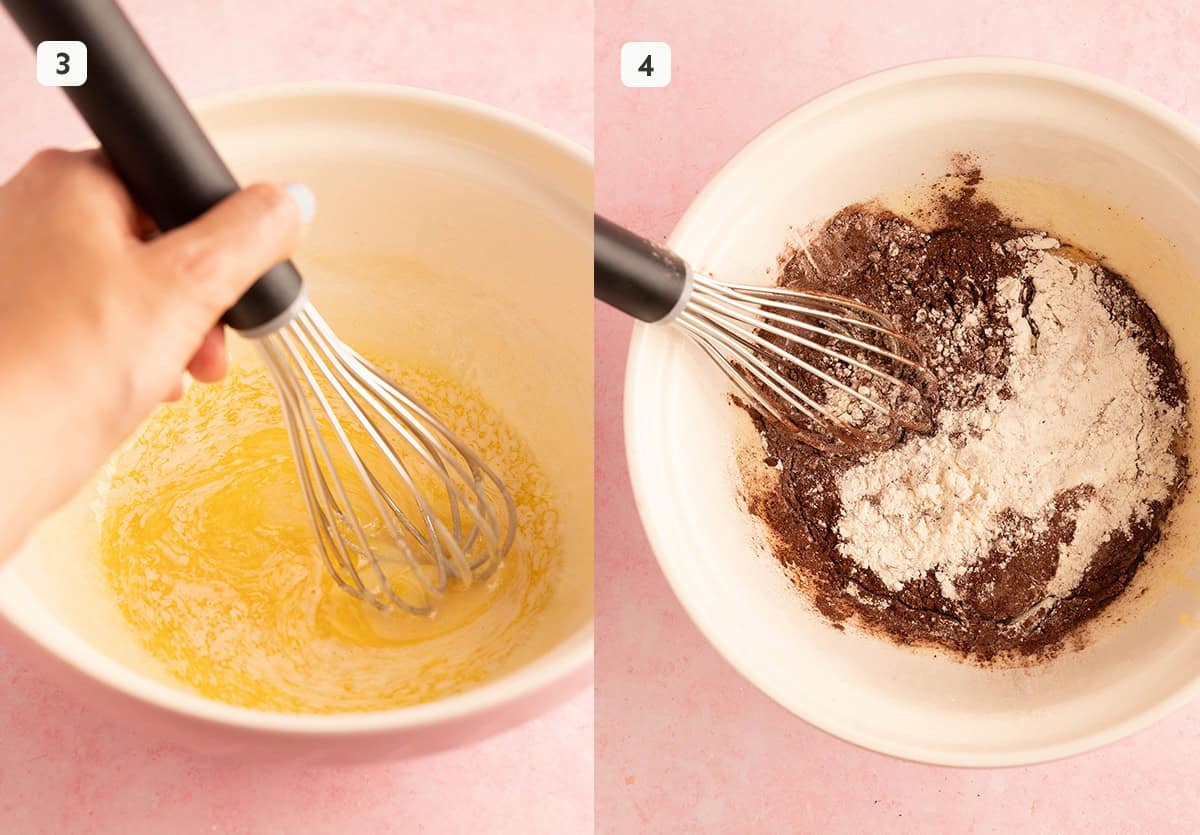 3

4